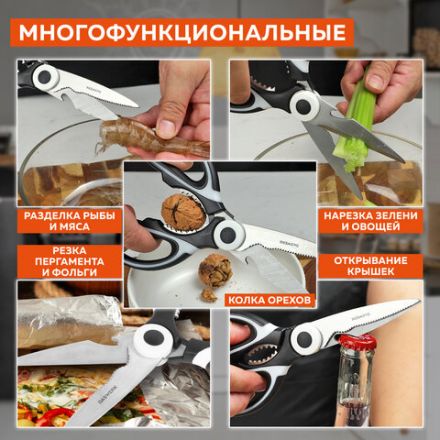 МНОГОФУНКЦИОНАЛЬНЫЕ

РАЗДЕЛКА РЫБЫ И МЯСА

НАРЕЗКА ЗЕЛЕНИ И ОВОЩЕЙ

РЕЗКА ПЕРГАМЕНТА И ФОЛЬГИ

ОТКРЫВАНИЕ КРЫШЕК

КОЛКА ОРЕХОВ