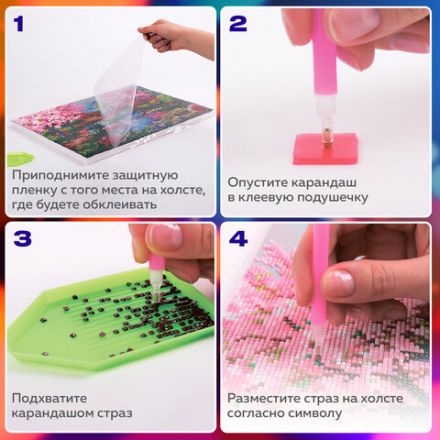 1

Приподнимите защитную пленку с того места на холсте, где будете обклеивать

2

Опустите карандаш в клеевую подушечку

3

Подхватите карандашом страз

4

Разместите страз на холсте согласно символу