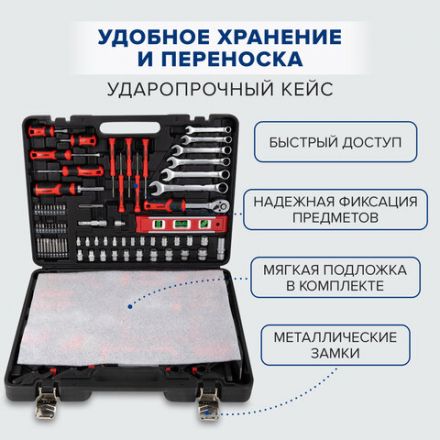 УДОБНОЕ ХРАНЕНИЕ И ПЕРЕНОСКА

УДАРОПРОЧНЫЙ КЕЙС

БЫСТРЫЙ ДОСТУП

НАДЕЖНАЯ ФИКСАЦИЯ ПРЕДМЕТОВ

МЯГКАЯ ПОДЛОЖКА В КОМПЛЕКТЕ

МЕТАЛЛИЧЕСКИЕ ЗАМКИ