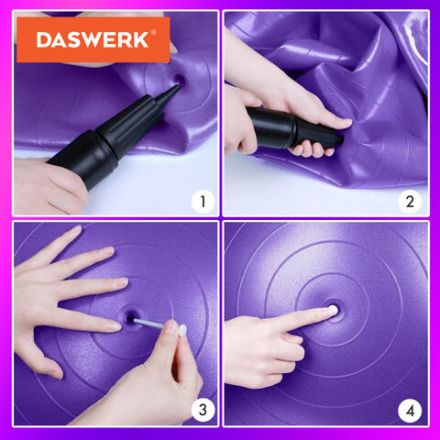 DASWERK®

1

2

3

4