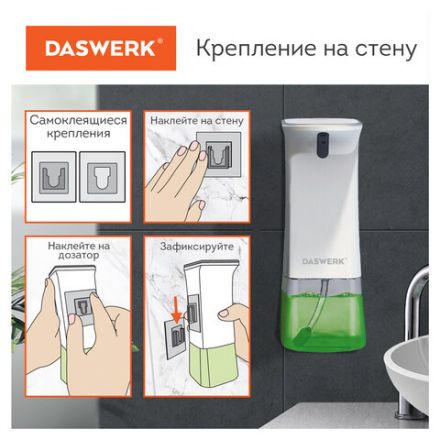 DASWERK®

Крепление на стену

Самоклеящиеся крепления

Наклейте на стену

Наклейте на дозатор

Зафиксируйте

DASWERK®