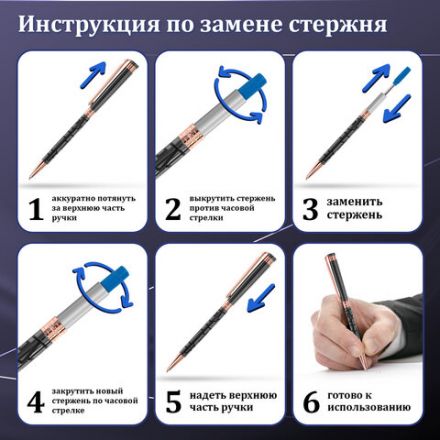 Инструкция по замене стержня

1 аккуратно потянуть за верхнюю часть ручки

2 выкрутить стержень против часовой стрелки

3 заменить стержень

4 закрутить новый стержень по часовой стрелке

5 надеть верхнюю часть ручки

6 готово к использованию