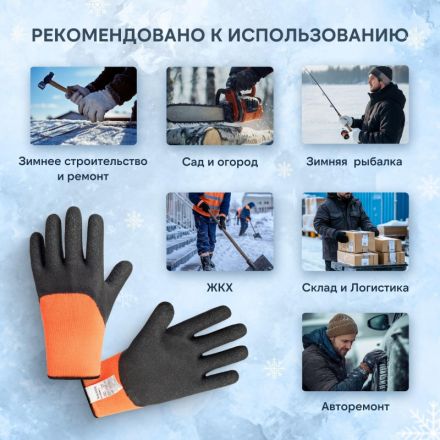 РЕКОМЕНДОВАНО К ИСПОЛЬЗОВАНИЮ

Зимнее строительство и ремонт

Сад и огород

Зимняя рыбалка

ЖКХ

Склад и Логистика

Авторемонт