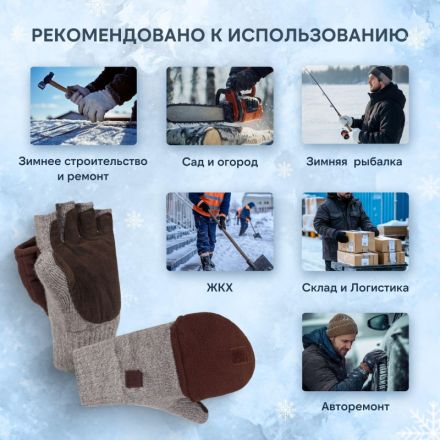 РЕКОМЕНДОВАНО К ИСПОЛЬЗОВАНИЮ

Зимнее строительство и ремонт

Сад и огород

Зимняя рыбалка

ЖКХ

Склад и Логистика

Авторемонт