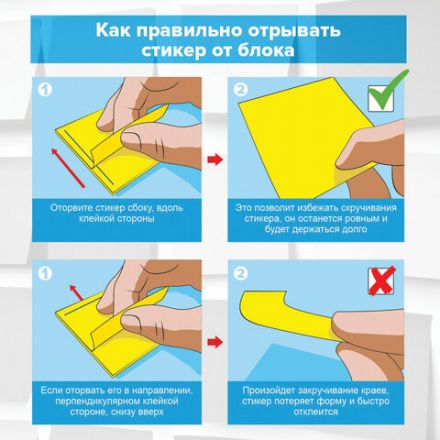 Как правильно отрывать стикер от блока

1

Оторвите стикер сбоку, вдоль клейкой стороны

2

Это позволит избежать скручивания стикера, он останется ровным и будет держаться долго

1

Если оторвать его в направлении, перпендикулярном клейкой стороне, снизу вверх

2

Произойдет закручивание краев, стикер потеряет форму и быстро отклеится