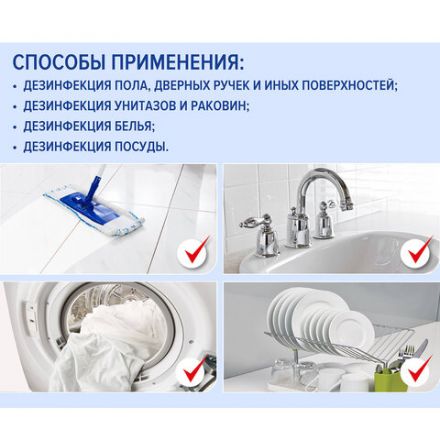 СПОСОБЫ ПРИМЕНЕНИЯ:

• ДЕЗИНФЕКЦИЯ ПОЛА, ДВЕРНЫХ РУЧЕК И ИНЫХ ПОВЕРХНОСТЕЙ;
• ДЕЗИНФЕКЦИЯ УНИТАЗОВ И РАКОВИН;
• ДЕЗИНФЕКЦИЯ БЕЛЬЯ;
• ДЕЗИНФЕКЦИЯ ПОСУДЫ.