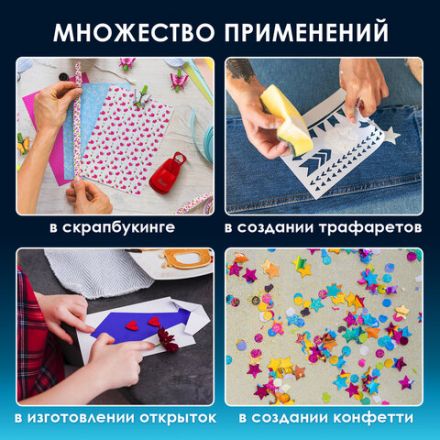 МНОЖЕСТВО ПРИМЕНЕНИЙ

в скрапбукинге

в создании трафаретов

в изготовлении открыток

в создании конфетти