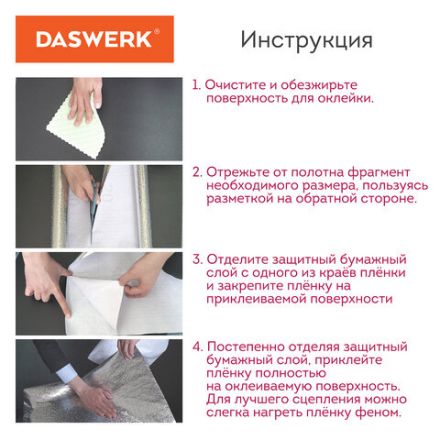 DASWERK®

Инструкция

1. Очистите и обезжирьте поверхность для оклейки.

2. Отрежьте от полотна фрагмент необходимого размера, пользуясь разметкой на обратной стороне.

3. Отделите защитный бумажный слой с одного из краёв плёнки и закрепите плёнку на приклеиваемой поверхности

4. Постепенно отделяя защитный бумажный слой, приклейте плёнку полностью на оклеиваемую поверхность. Для лучшего сцепления можно слегка нагреть плёнку феном.