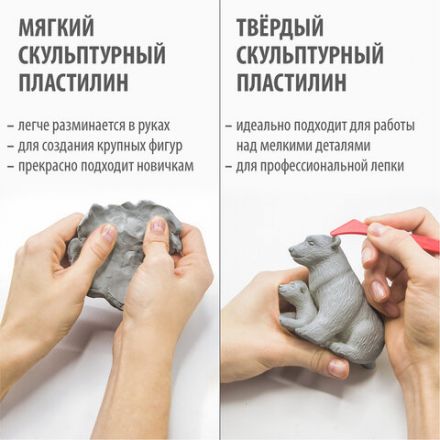 МЯГКИЙ СКУЛЬПТУРНЫЙ ПЛАСТИЛИН

– легче разминается в руках
– для создания крупных фигур
– прекрасно подходит новичкам

ТВЁРДЫЙ СКУЛЬПТУРНЫЙ ПЛАСТИЛИН

– идеально подходит для работы над мелкими деталями
– для профессиональной лепки